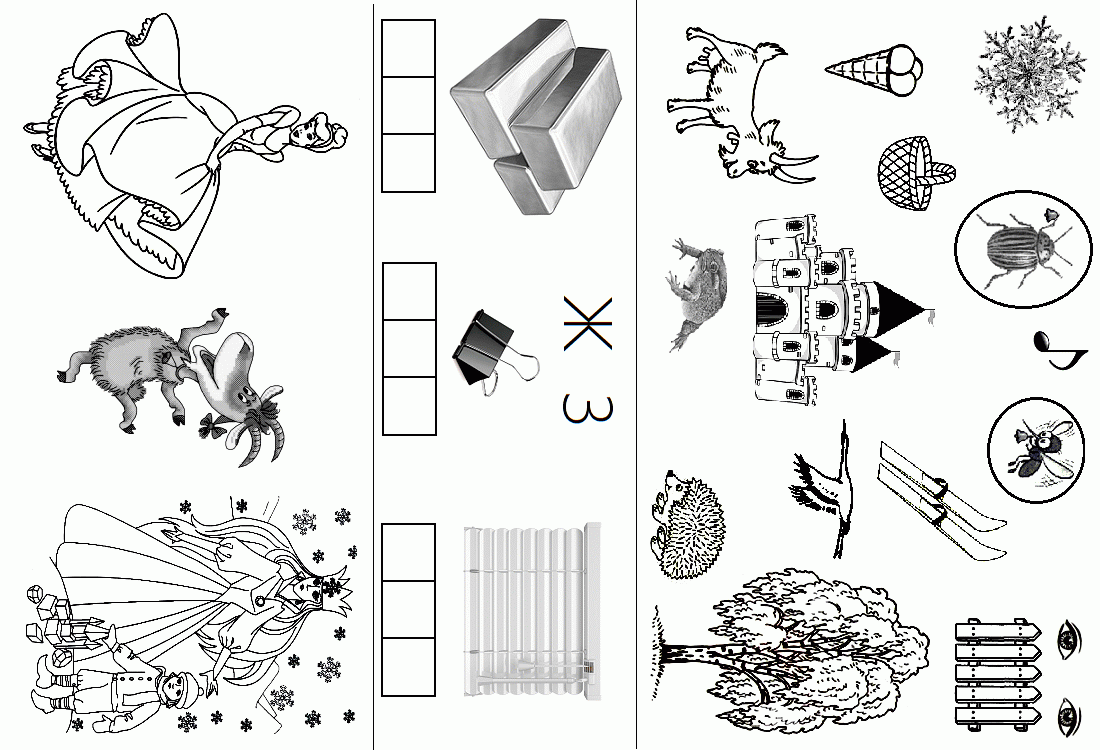 Ж
З