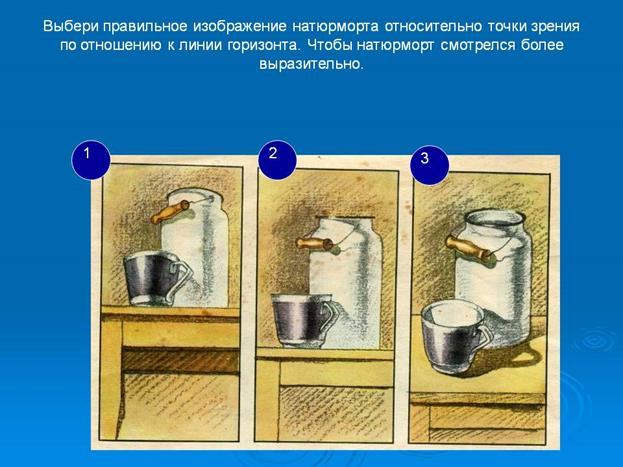 Выбери правильное изображение натюрморта относительно точки зрения по отношению к линии горизонта. Чтобы натюрморт смотрелся более выразительно.

1

2

3