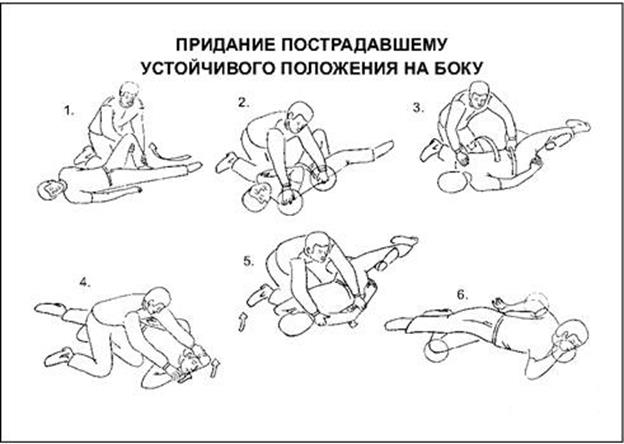 ПРИДАНИЕ ПОСТРАДАВШЕМУ УСТОЙЧИВОГО ПОЛОЖЕНИЯ НА БОКУ

1.

2.

3.

4.

5.

6.