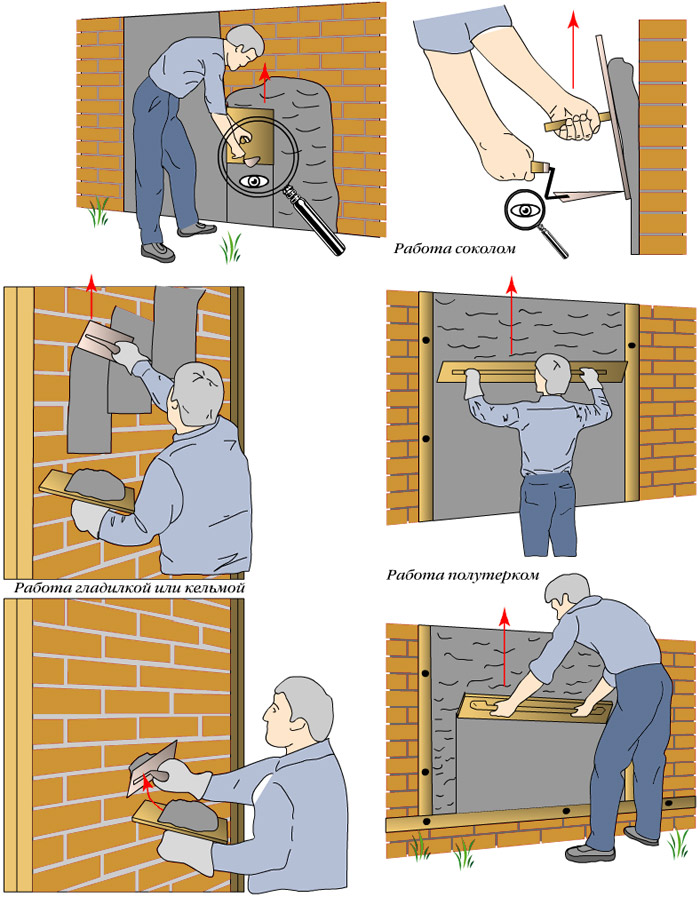 Работа соколом

Работа гладилкой или кельмой

Работа полутерком