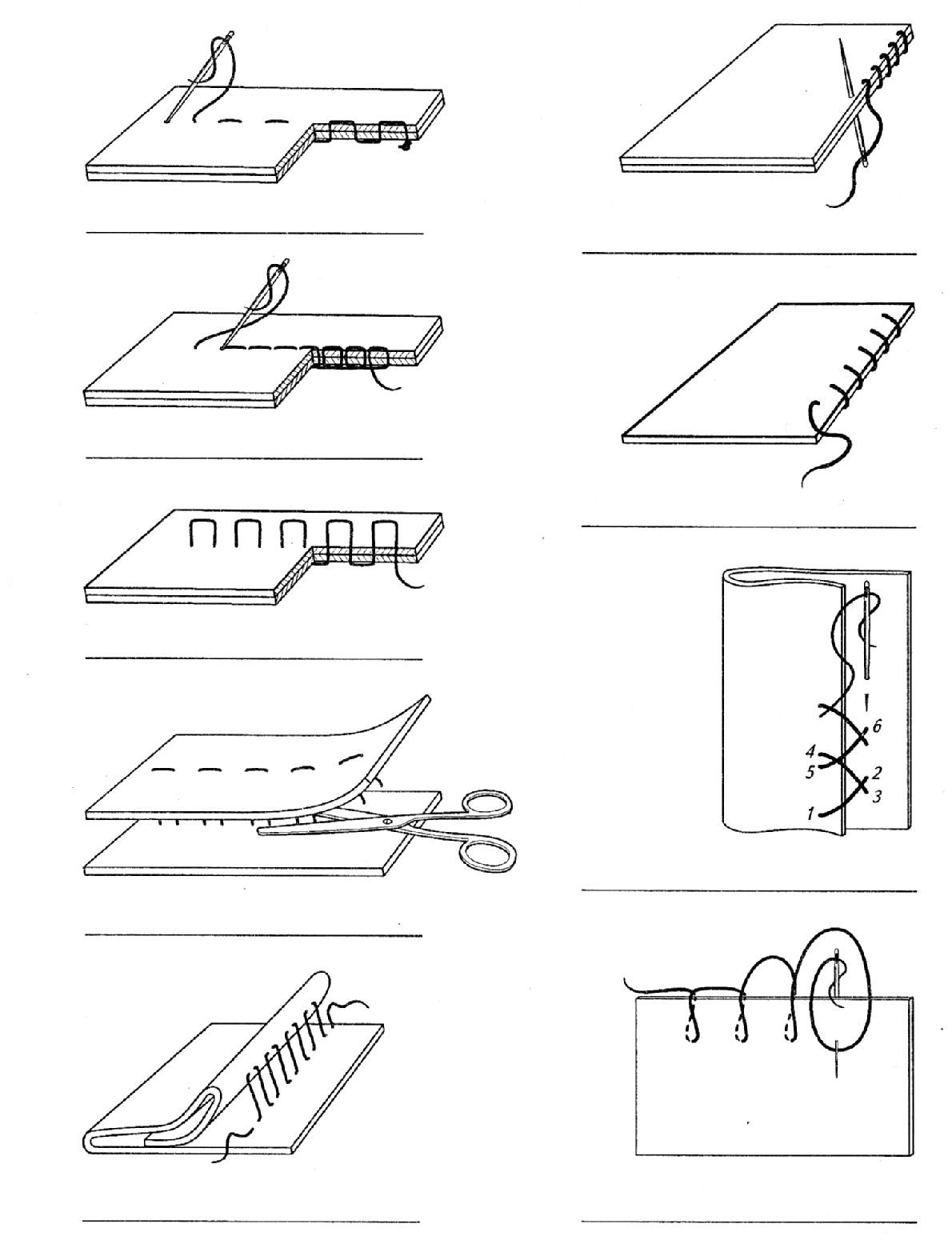 6
4
5
2
3
1