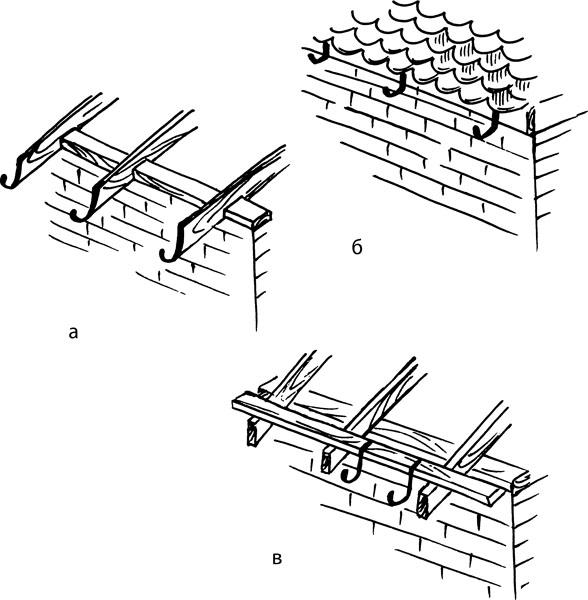 б

а

в