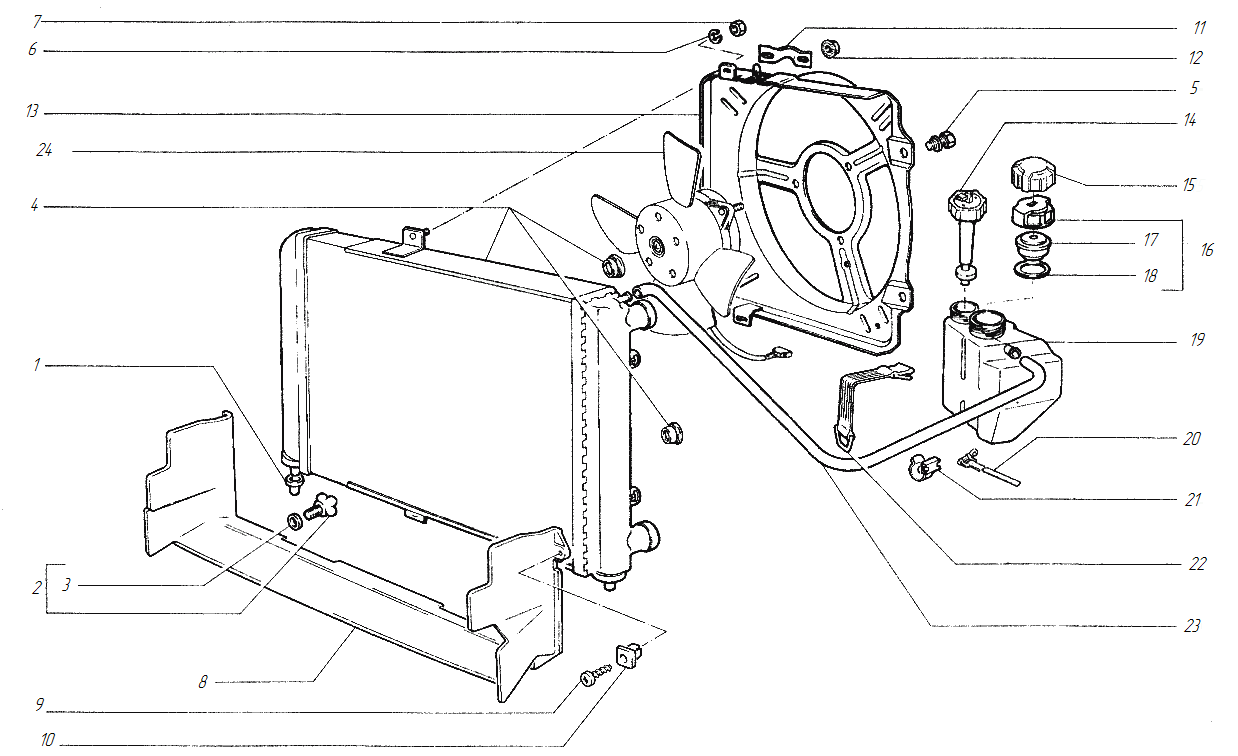 7
6
13
24
4
1
2
3
8
9
10
11
12
5
14
15
16
17
18
19
20
21
22
23