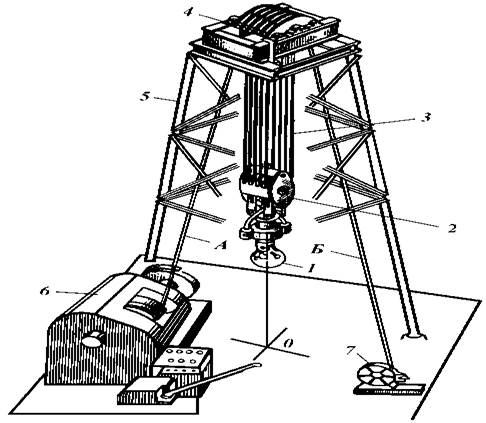 4
5
3
2
А
Б
1
6
0
7