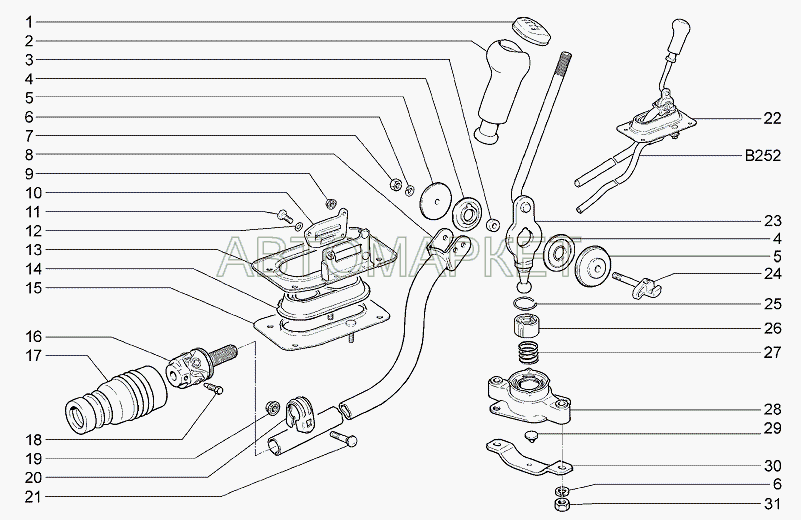 1
2
3
4
5
6
7
8
9
10
11
12
13
14
15
16
17
18
19
20
21
22
B252
23
4
5
24
25
26
27
28
29
30
6
31
АВТОМАРКЕТ