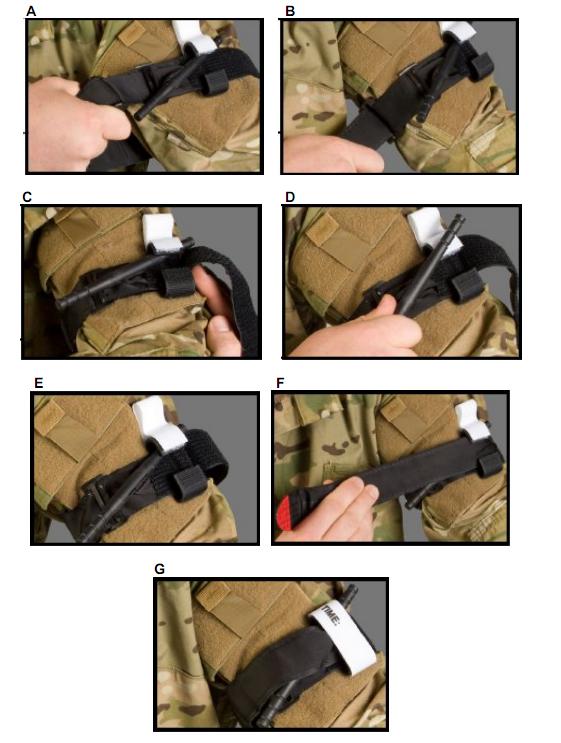 A

B

C

D

E

F

G

TIME: