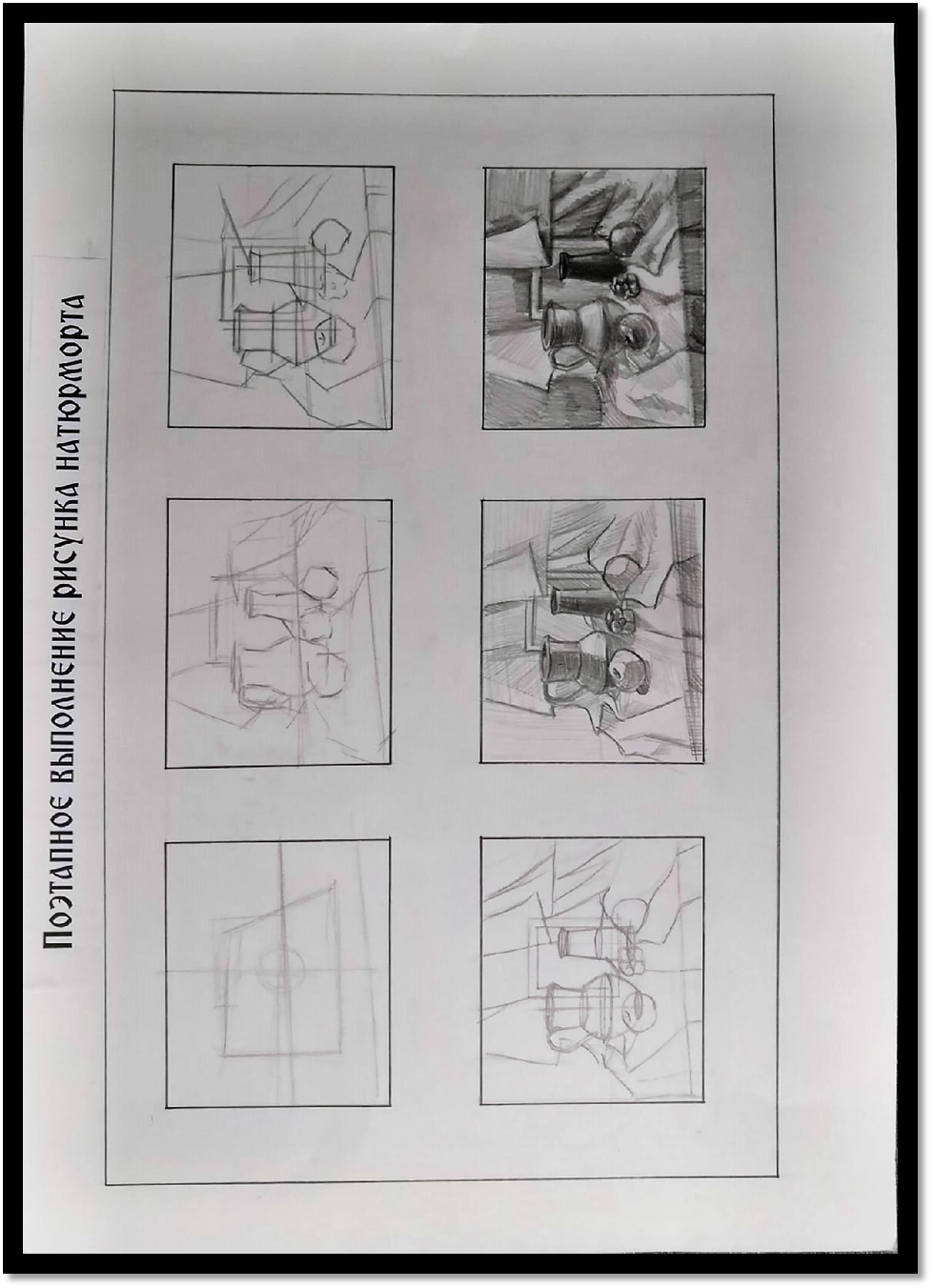 Поэтапное выполнение рисунка натюрморта