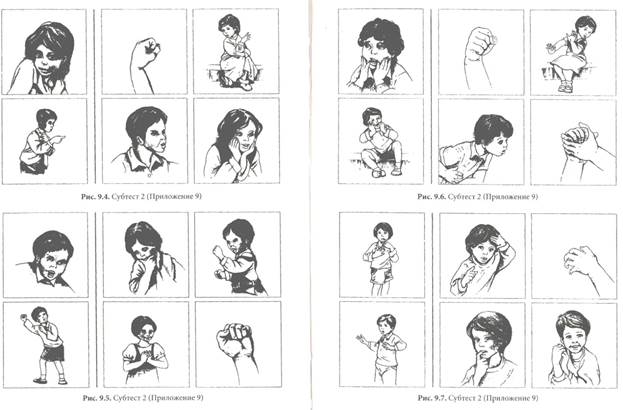 Рис. 9.4. Субтест 2 (Приложение 9)

Рис. 9.5. Субтест 2 (Приложение 9)

Рис. 9.6. Субтест 2 (Приложение 9)

Рис. 9.7. Субтест 2 (Приложение 9)