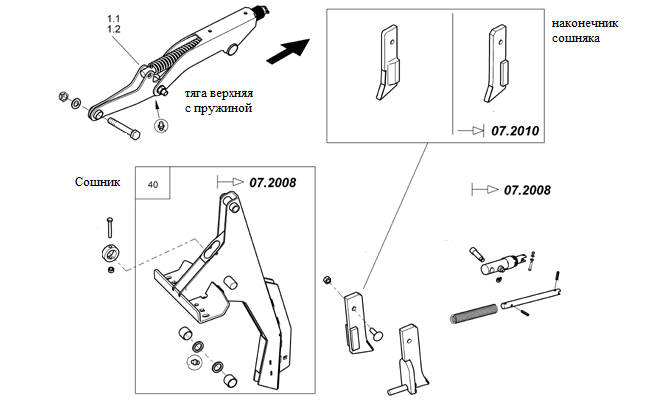 1.1
1.2

тяга верхняя с пружиной

наконечник сошняка

07.2010

Сошник

40

07.2008

07.2008