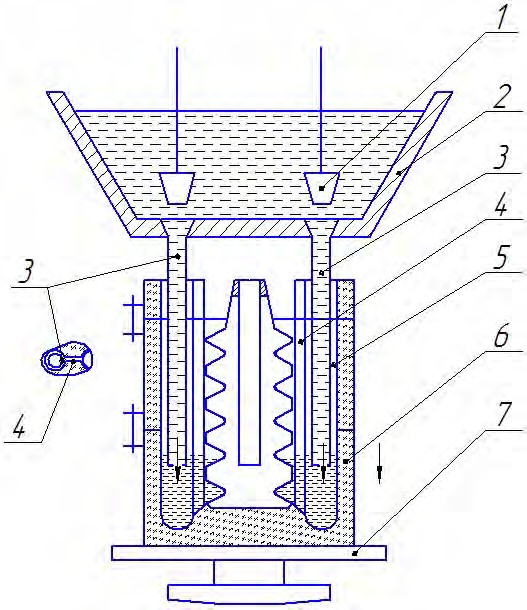 1
2
3
4
5
6
7
3
4