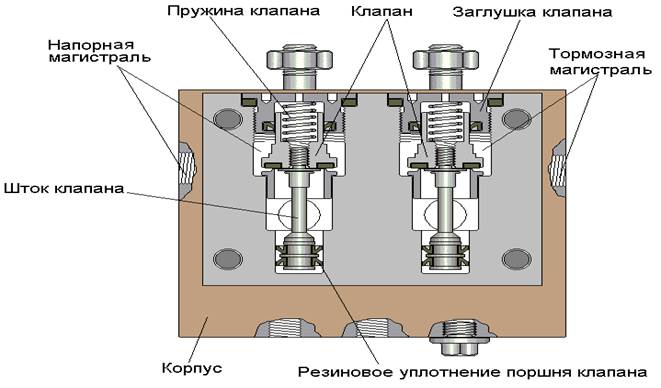 Пружина клапана
Клапан
Заглушка клапана
Напорная магистраль
Тормозная магистраль
Шток клапана
Корпус
Резиновое уплотнение поршня клапана