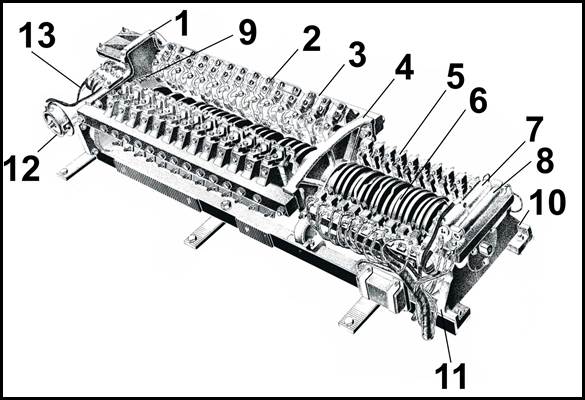 13
1
9
2
3
4
5
6
7
8
10
12
11