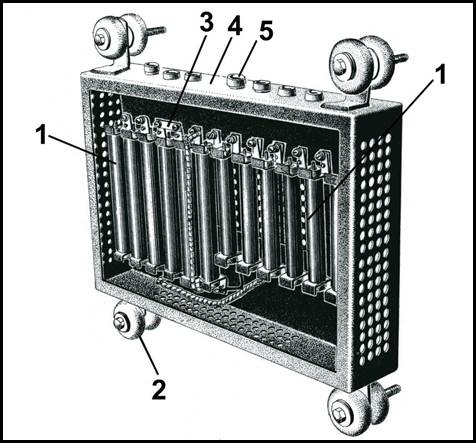 3
4
5
1
1
2