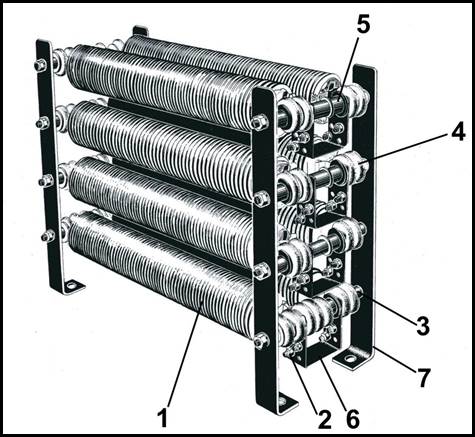 5
4
3
7
1
2
6